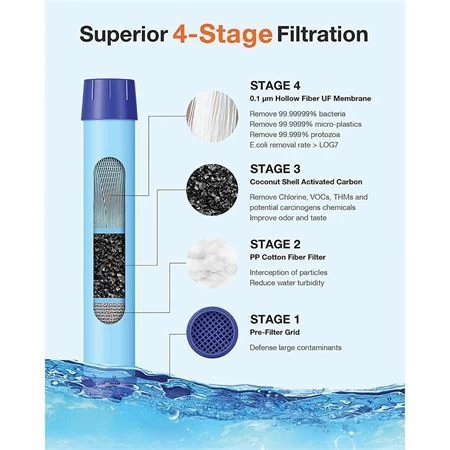 Superior 4-Stage Filtration

STAGE 4
0.1 μm Hollow Fiber UF Membrane

Remove 99.99999% bacteria
Remove 99.9999% micro-plastics
Remove 99.999% protozoa
E.coli removal rate > LOG7

STAGE 3
Coconut Shell Activated Carbon

Remove Chlorine, VOCs, THMs and potential carcinogens chemicals
Improve odor and taste

STAGE 2
PP Cotton Fiber Filter

Interception of particles
Reduce water turbidity

STAGE 1
Pre-Filter Grid

Defense large contaminants